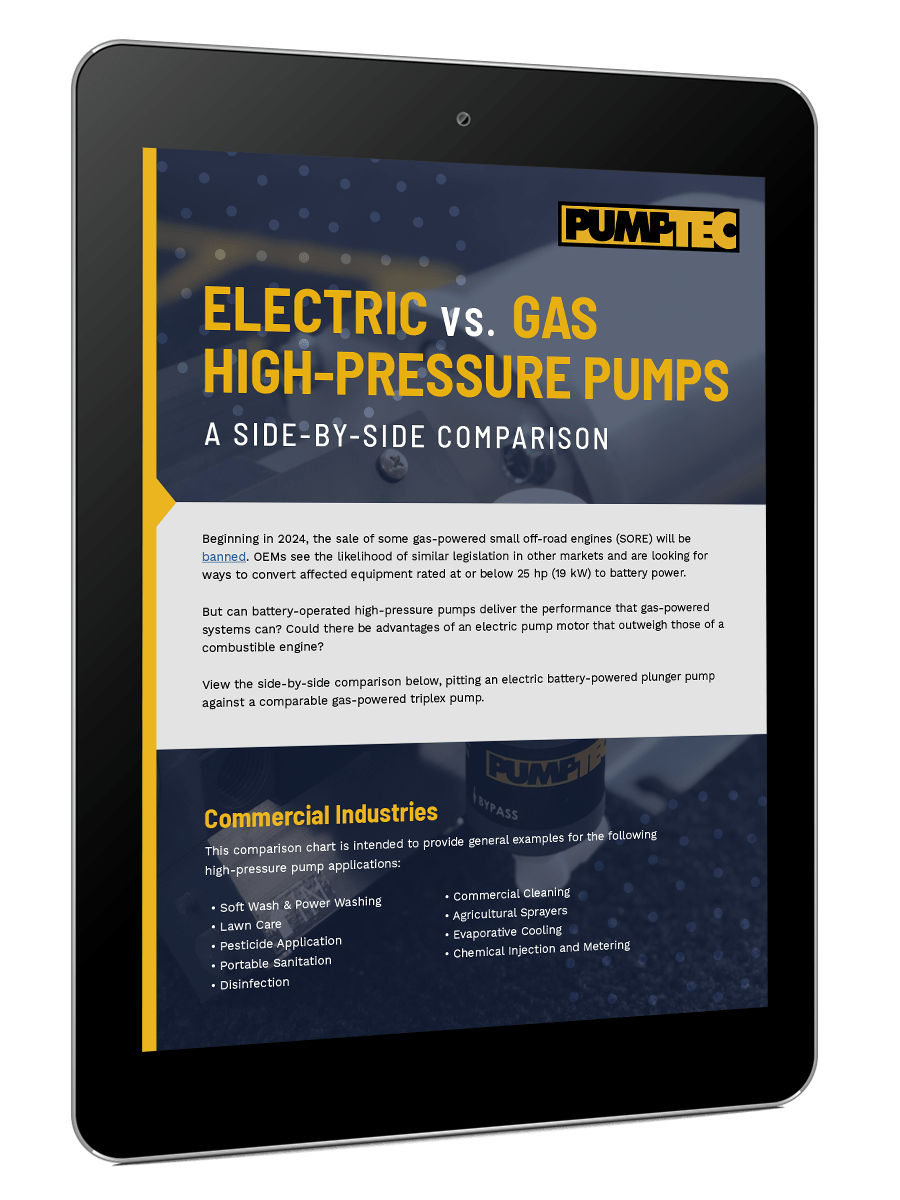 PUMPTEC

ELECTRIC vs. GAS HIGH-PRESSURE PUMPS

A SIDE-BY-SIDE COMPARISON

Beginning in 2024, the sale of some gas-powered small off-road engines (SORE) will be banned. OEMs see the likelihood of similar legislation in other markets and are looking for ways to convert affected equipment rated at or below 25 hp (19 kW) to battery power.

But can battery-operated high-pressure pumps deliver the performance that gas-powered systems can? Could there be advantages of an electric pump motor that outweigh those of a combustible engine?

View the side-by-side comparison below, pitting an electric battery-powered plunger pump against a comparable gas-powered triplex pump.

PUMPTEC
BYPASS

Commercial Industries

This comparison chart is intended to provide general examples for the following high-pressure pump applications:

• Soft Wash & Power Washing
• Lawn Care
• Pesticide Application
• Portable Sanitation
• Disinfection

• Commercial Cleaning
• Agricultural Sprayers
• Evaporative Cooling
• Chemical Injection and Metering